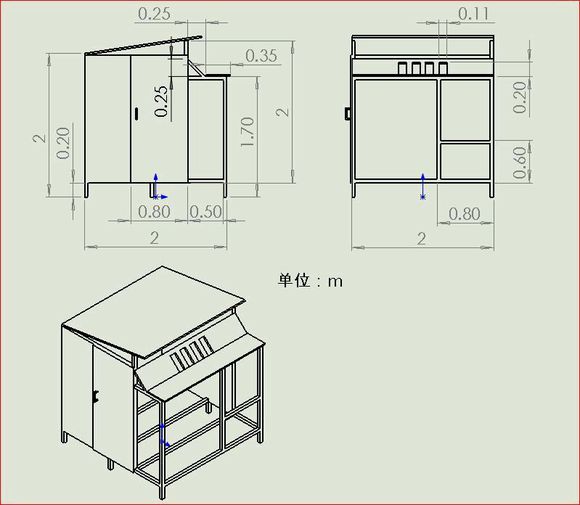 0.25
0.35
0.25
2
0.20
1.70
2
0.80
0.50
2
0.11
0.20
0.60
0.80
2
单位：m